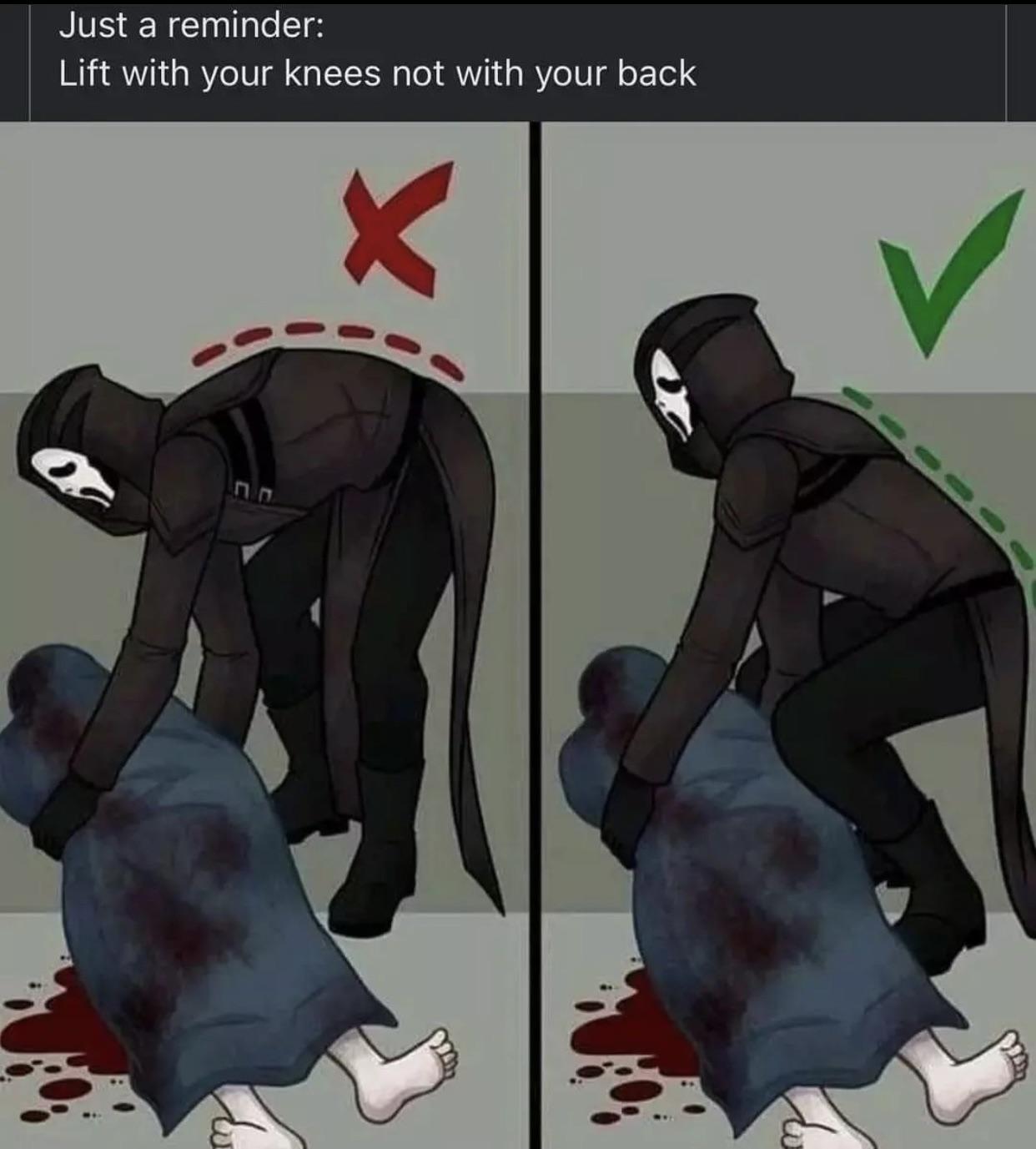 Just a reminder:
Lift with your knees not with your back