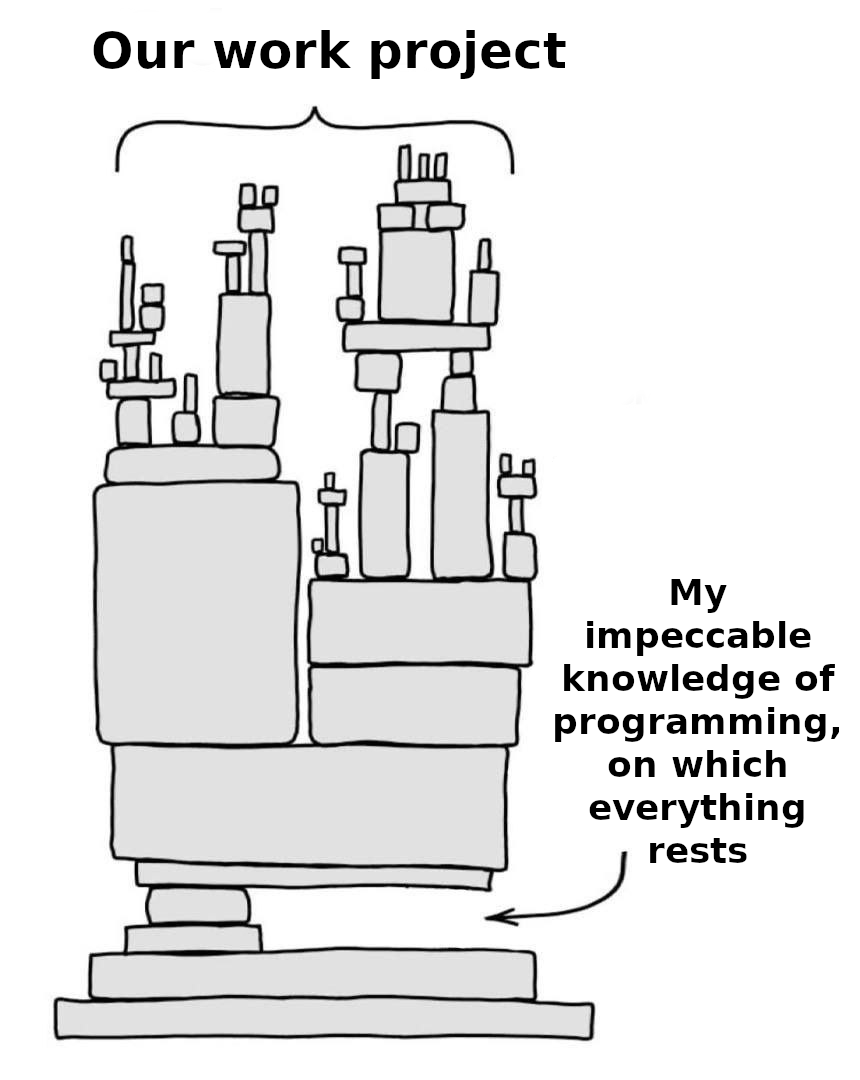 Our work project

My impeccable knowledge of programming, on which everything rests